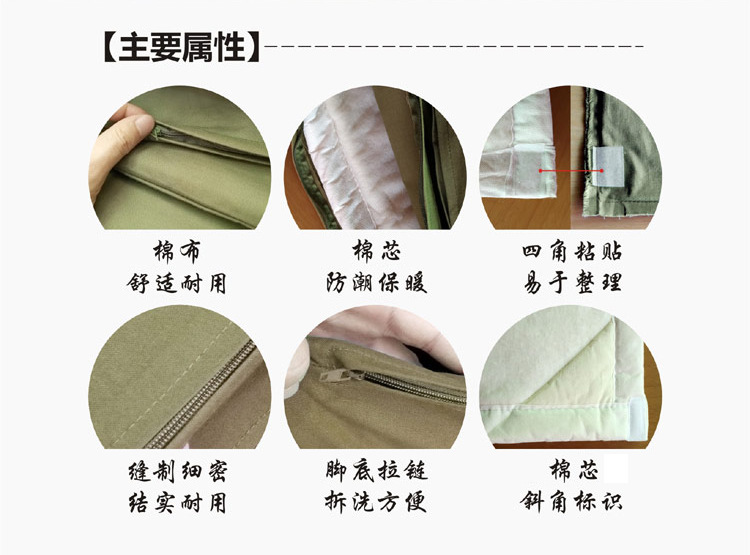 【主要属性】

棉布
舒适耐用

棉芯
防潮保暖

四角粘贴
易于整理

缝制细密
结实耐用

脚底拉链
拆洗方便

棉芯
斜角标识